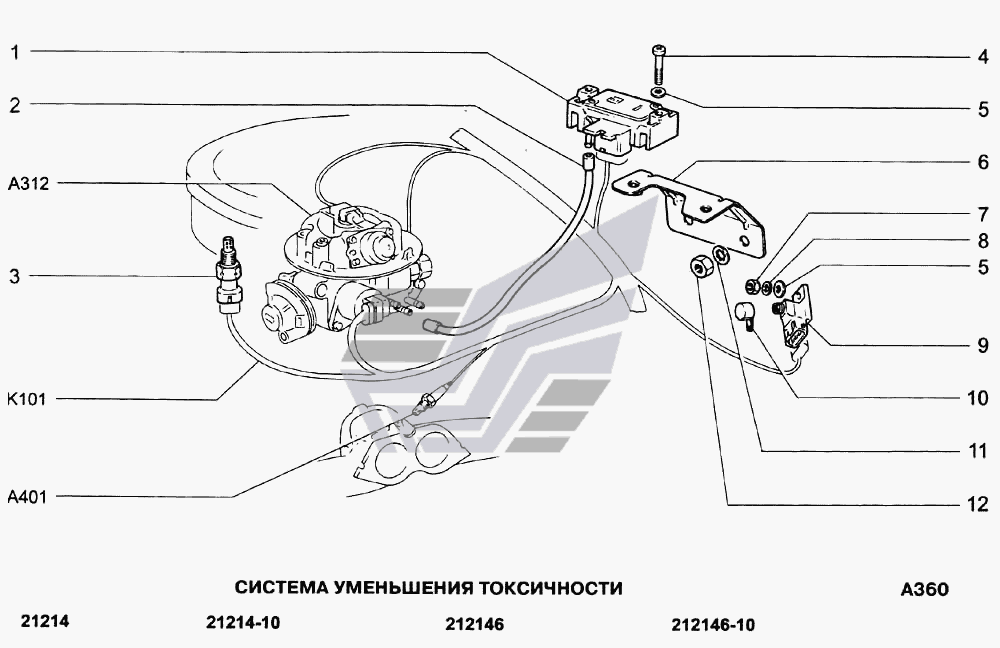 1
2
A312
3
K101
A401
4
5
6
7
8
5
9
10
11
12

СИСТЕМА УМЕНЬШЕНИЯ ТОКСИЧНОСТИ

A360

21214
21214-10
212146
212146-10